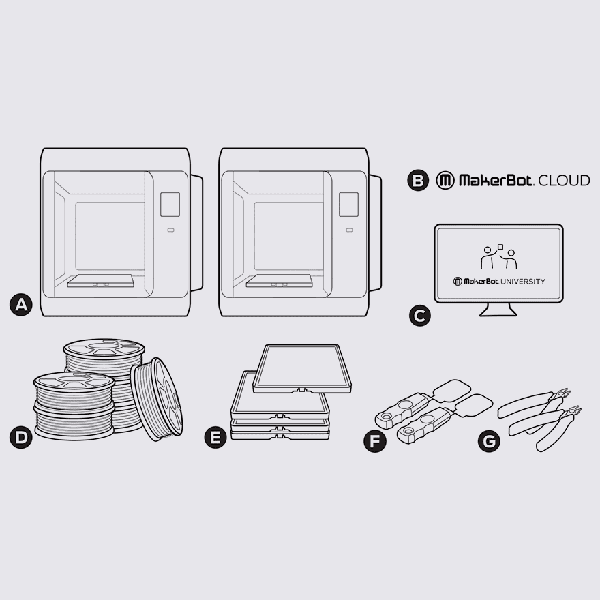 B MakerBot. CLOUD

MakerBot UNIVERSITY

A

C

D

E

F

G