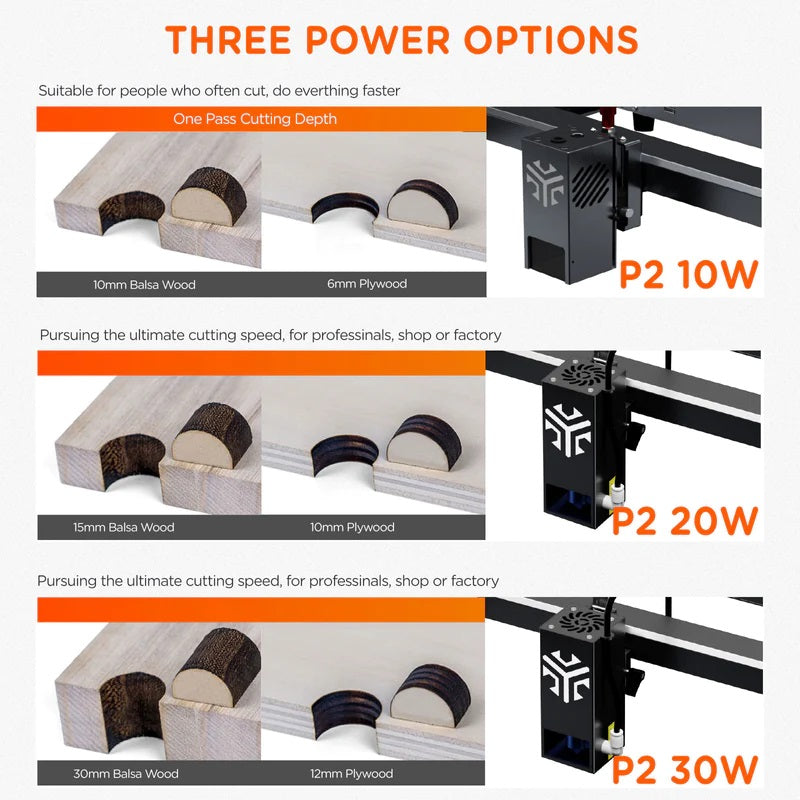 THREE POWER OPTIONS

Suitable for people who often cut, do everthing faster

One Pass Cutting Depth

10mm Balsa Wood

6mm Plywood

P2 10W

Pursuing the ultimate cutting speed, for professinals, shop or factory

15mm Balsa Wood

10mm Plywood

P2 20W

Pursuing the ultimate cutting speed, for professinals, shop or factory

30mm Balsa Wood

12mm Plywood

P2 30W