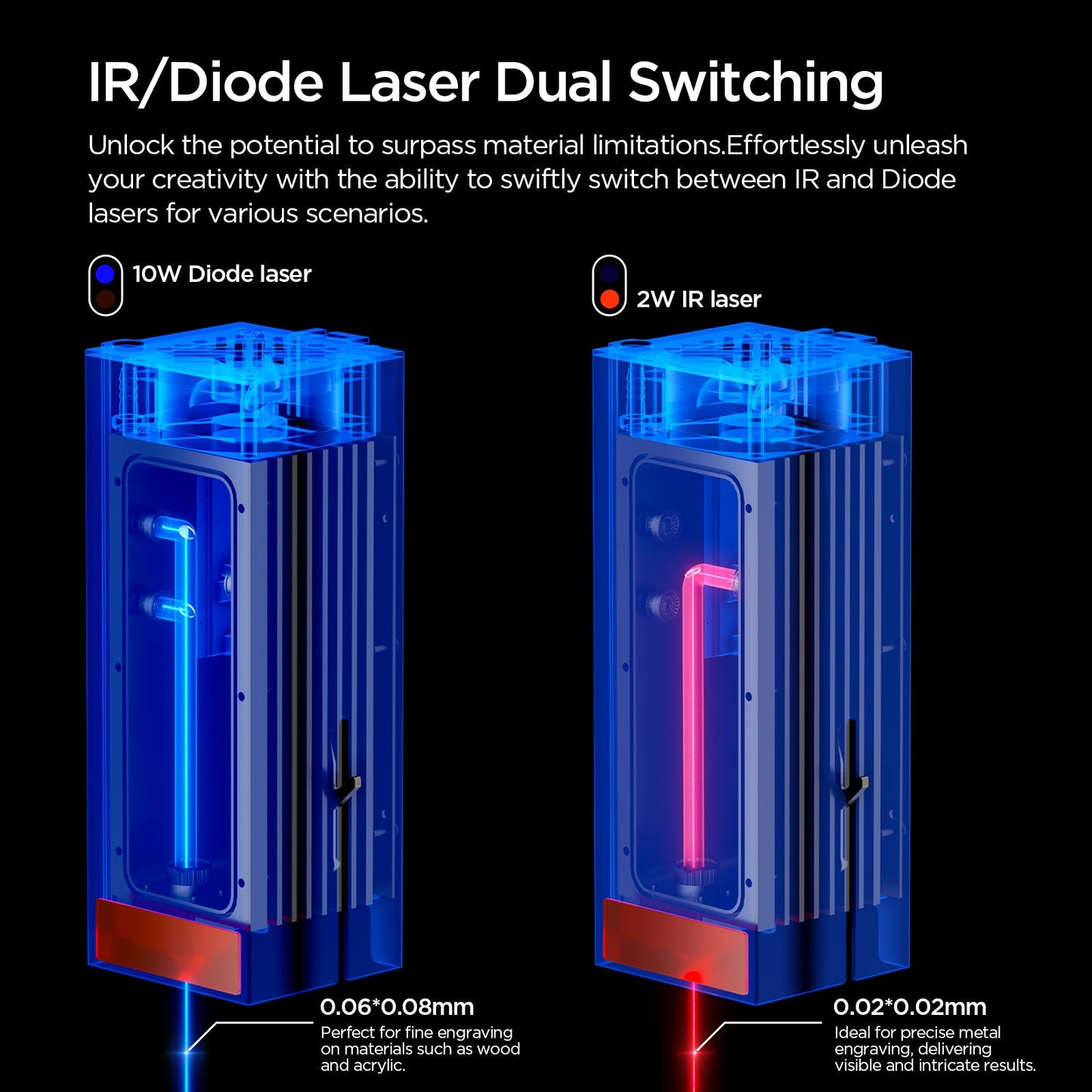 IR/Diode Laser Dual Switching

Unlock the potential to surpass material limitations.Effortlessly unleash your creativity with the ability to swiftly switch between IR and Diode lasers for various scenarios.

10W Diode laser

2W IR laser

0.06*0.08mm
Perfect for fine engraving on materials such as wood and acrylic.

0.02*0.02mm
Ideal for precise metal engraving, delivering visible and intricate results.