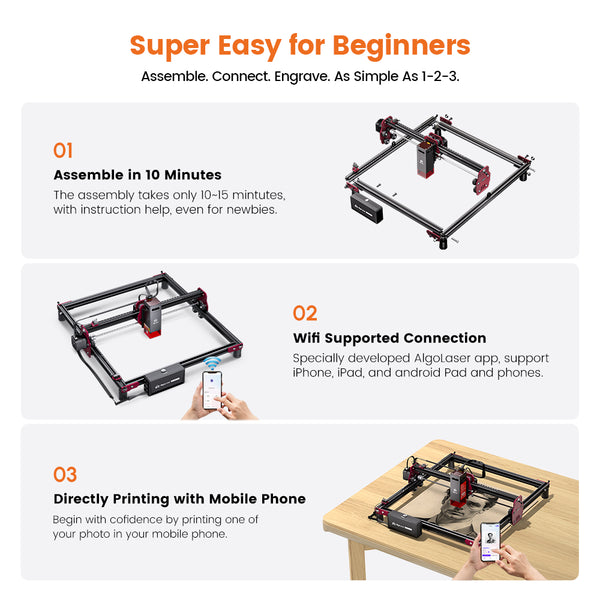 Super Easy for Beginners
Assemble. Connect. Engrave. As Simple As 1-2-3.

01
Assemble in 10 Minutes
The assembly takes only 10~15 mintutes, with instruction help, even for newbies.

02
Wifi Supported Connection
Specially developed AlgoLaser app, support iPhone, iPad, and android Pad and phones.

03
Directly Printing with Mobile Phone
Begin with cofidence by printing one of your photo in your mobile phone.